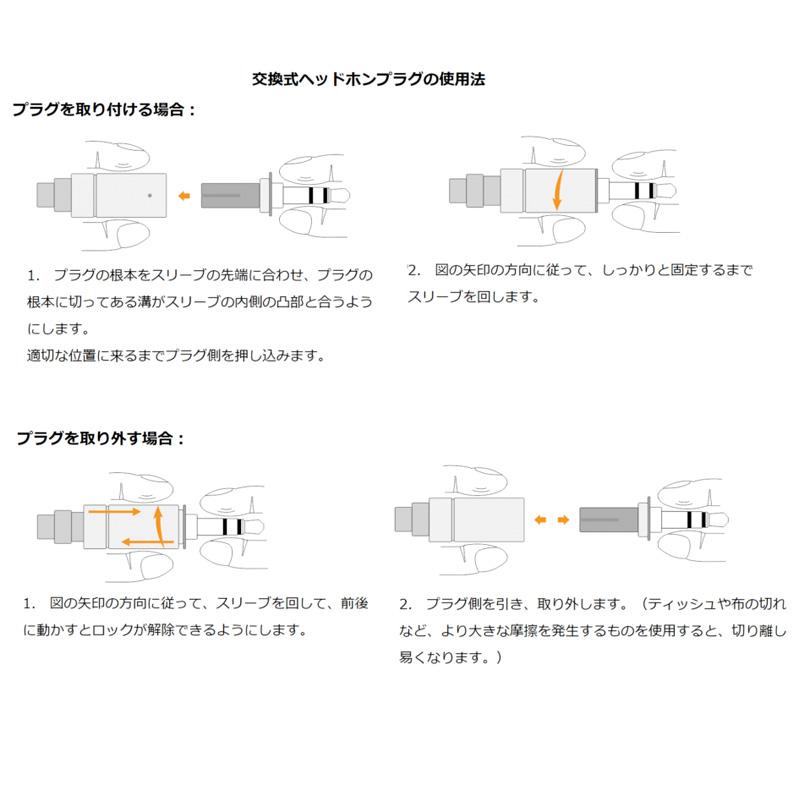 交換式ヘッドホンプラグの使用法

プラグを取り付ける場合：

1.　プラグの根本をスリーブの先端に合わせ、プラグの根本に切ってある溝がスリーブの内側の凸部と合うようにします。
適切な位置に来るまでプラグ側を押し込みます。

2.　図の矢印の方向に従って、しっかりと固定するまでスリーブを回します。

プラグを取り外す場合：

1.　図の矢印の方向に従って、スリーブを回して、前後に動かすとロックが解除できるようにします。

2.　プラグ側を引き、取り外します。（ティッシュや布の切れなど、より大きな摩擦を発生するものを使用すると、切り離し易くなります。）