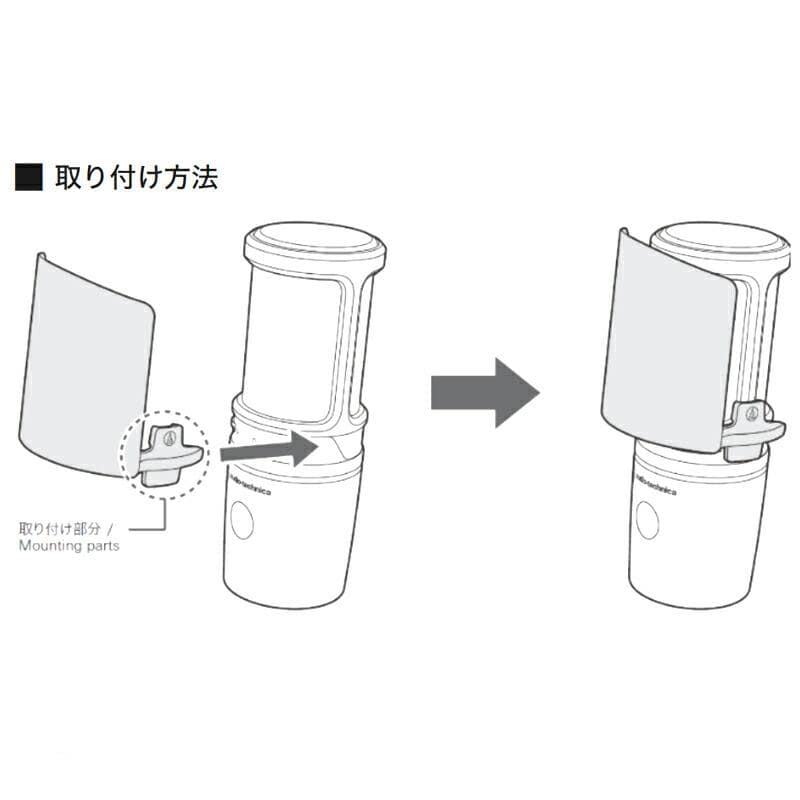 ■ 取り付け方法

取り付け部分 / Mounting parts

audio-technica

audio-technica