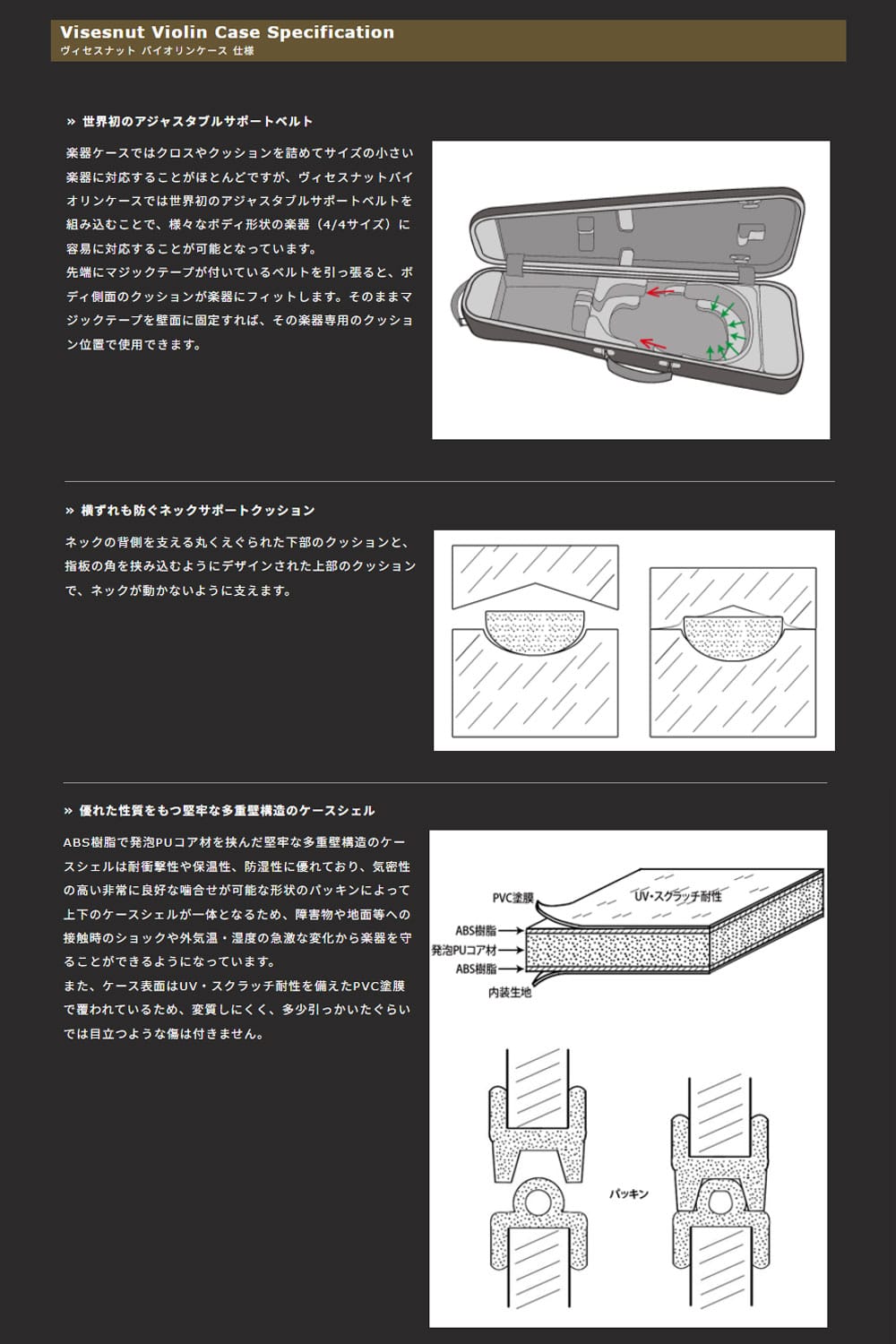 Visesnut Violin Case Specification
ヴィセスナット バイオリンケース 仕様

» 世界初のアジャスタブルサポートベルト

楽器ケースではクロスやクッションを詰めてサイズの小さい楽器に対応することがほとんどですが、ヴィセスナットバイオリンケースでは世界初のアジャスタブルサポートベルトを組み込むことで、様々なボディ形状の楽器（4/4サイズ）に容易に対応することが可能となっています。
先端にマジックテープが付いているベルトを引っ張ると、ボディ側面のクッションが楽器にフィットします。そのままマジックテープを壁面に固定すれば、その楽器専用のクッション位置で使用できます。

» 横ずれも防ぐネックサポートクッション

ネックの背側を支える丸くえぐられた下部のクッションと、指板の角を挟み込むようにデザインされた上部のクッションで、ネックが動かないように支えます。

» 優れた性質をもつ堅牢な多重壁構造のケースシェル

ABS樹脂で発泡PUコア材を挟んだ堅牢な多重壁構造のケースシェルは耐衝撃性や保温性、防湿性に優れており、気密性の高い非常に良好な噛合せが可能な形状のパッキンによって上下のケースシェルが一体となるため、障害物や地面等への接触時のショックや外気温・湿度の急激な変化から楽器を守ることができるようになっています。
また、ケース表面はUV・スクラッチ耐性を備えたPVC塗膜で覆われているため、変質しにくく、多少引っかいたぐらいでは目立つような傷は付きません。

PVC塗膜
UV・スクラッチ耐性
ABS樹脂
発泡PUコア材
ABS樹脂
内装生地

パッキン